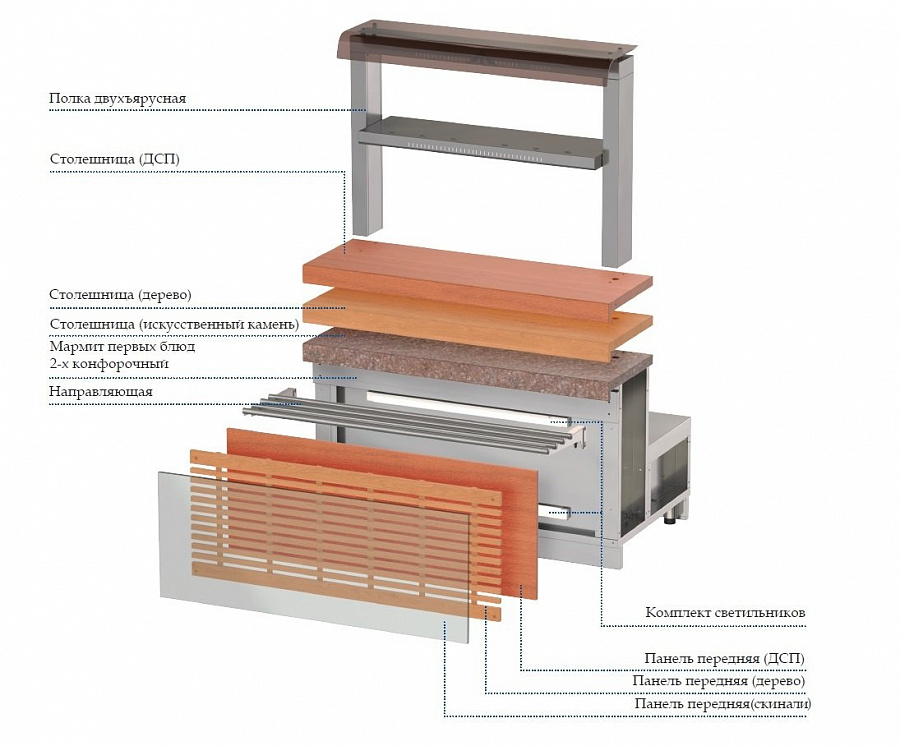 Полка двухъярусная

Столешница (ДСП)

Столешница (дерево)

Столешница (искусственный камень)

Мармит первых блюд 2-х конфорочный

Направляющая

Комплект светильников

Панель передняя (ДСП)

Панель передняя (дерево)

Панель передняя(скинали)